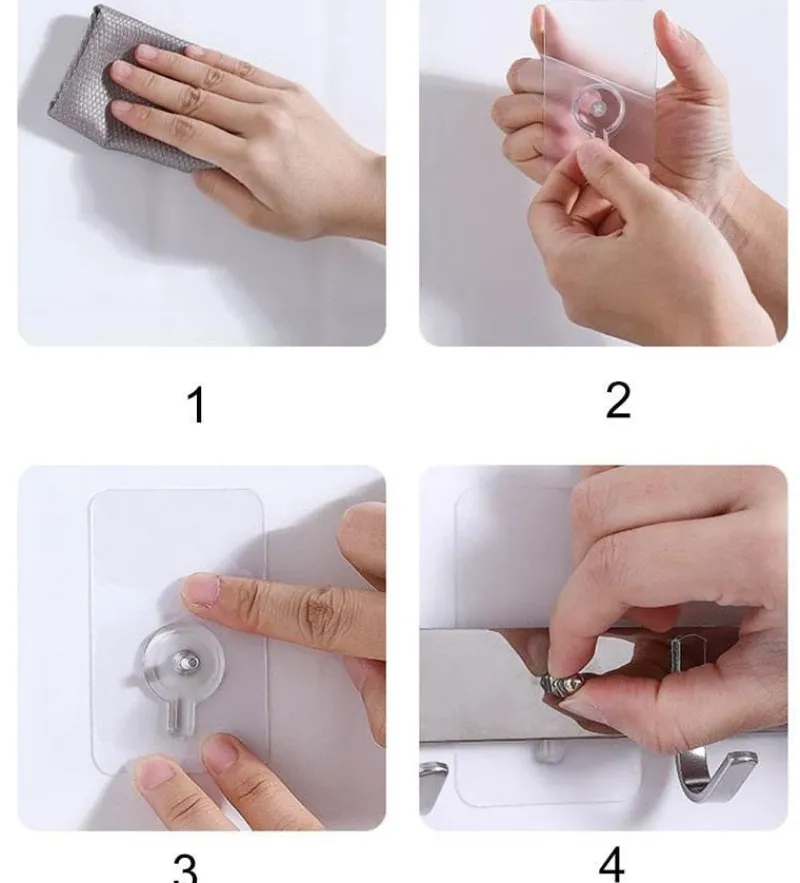 1

2

3

4