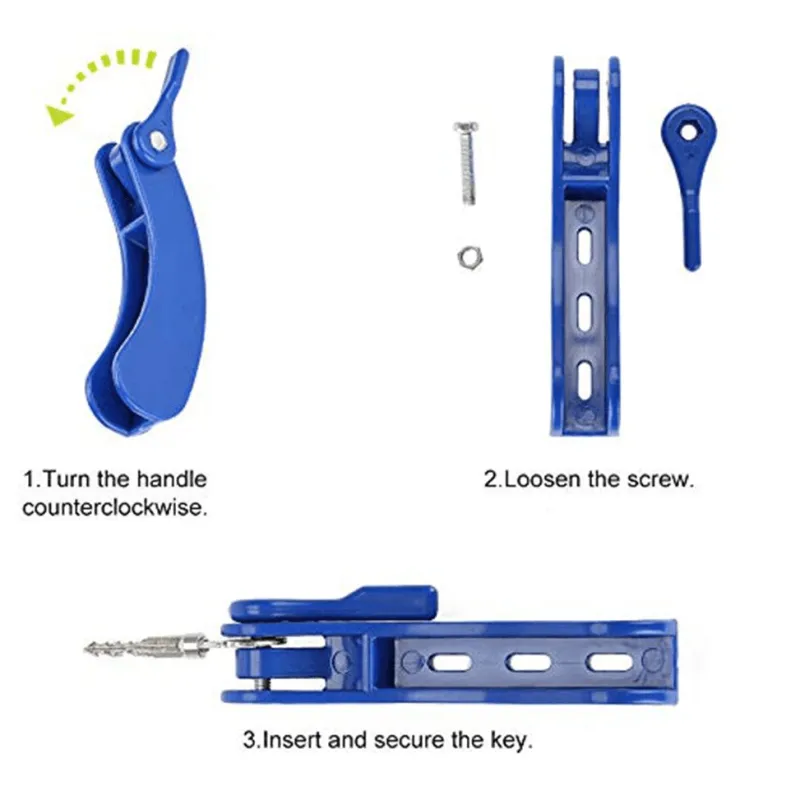 1.Turn the handle counterclockwise.

2.Loosen the screw.

3.Insert and secure the key.