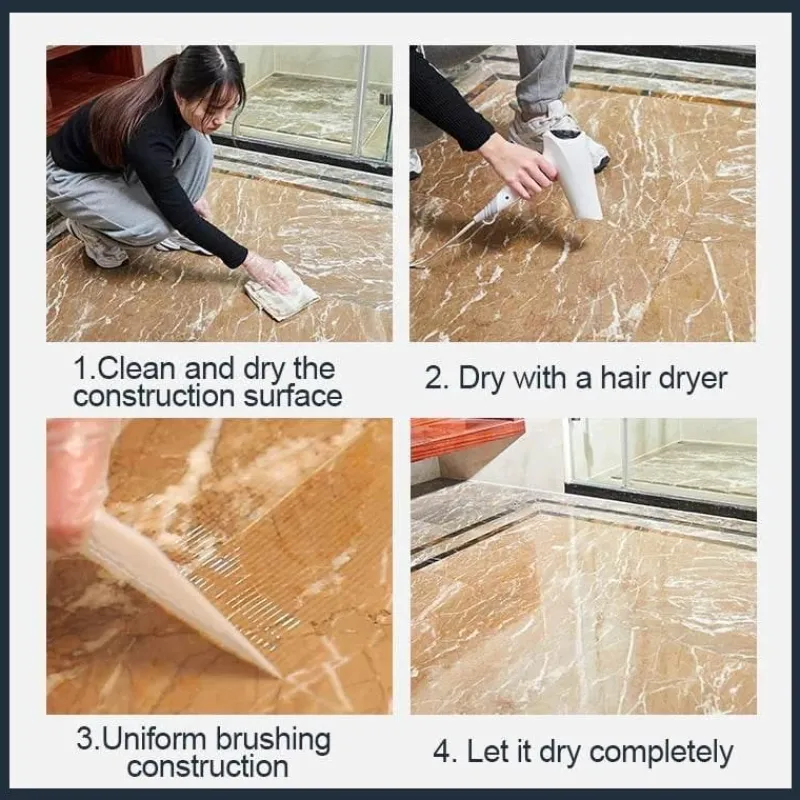 1.Clean and dry the construction surface

2. Dry with a hair dryer

3.Uniform brushing construction

4. Let it dry completely