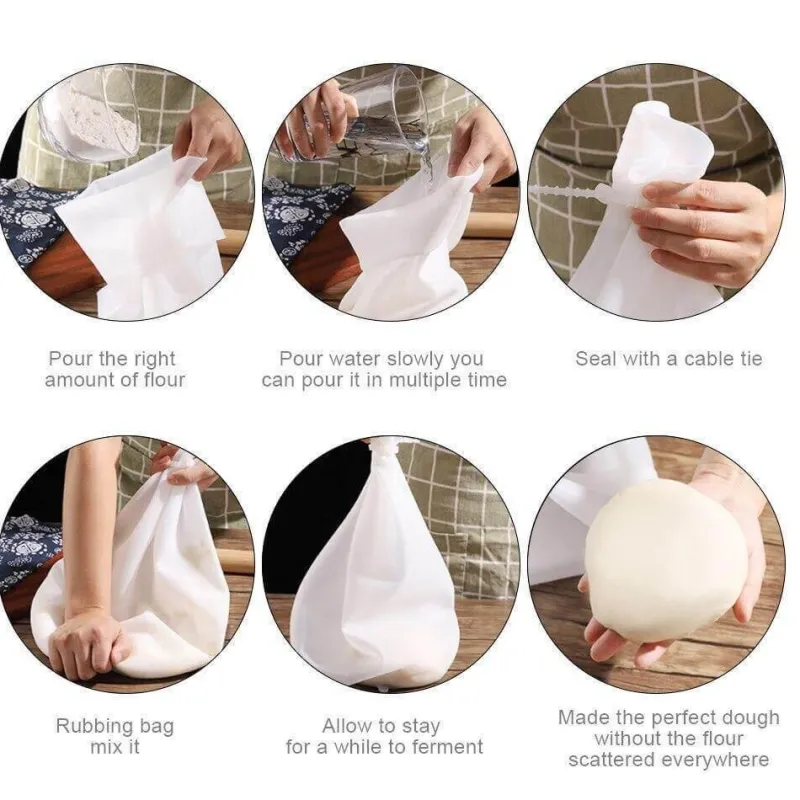 Pour the right amount of flour

Pour water slowly you can pour it in multiple time

Seal with a cable tie

Rubbing bag mix it

Allow to stay for a while to ferment

Made the perfect dough without the flour scattered everywhere