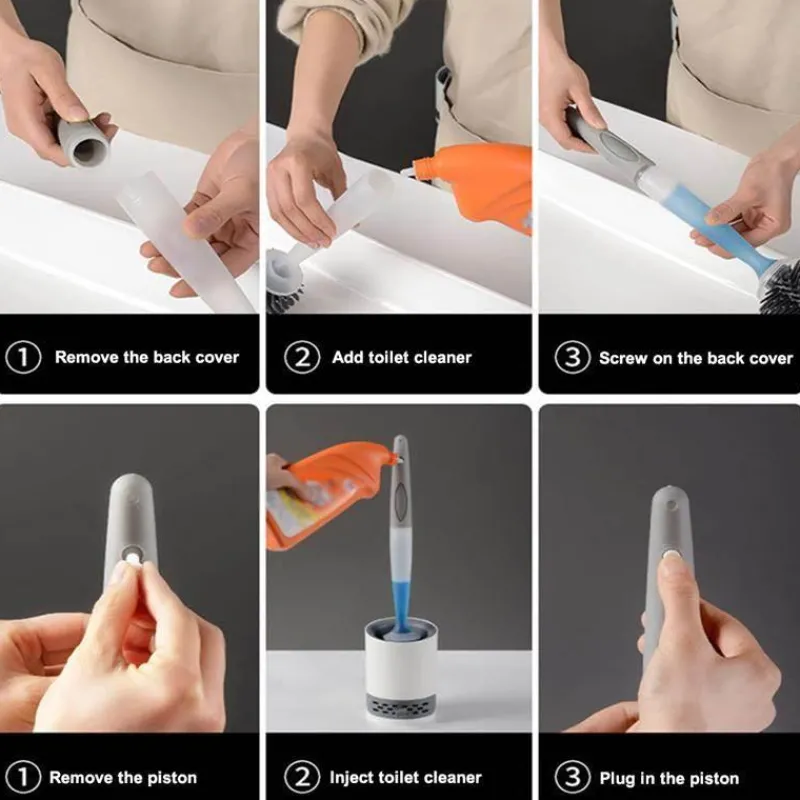 ① Remove the back cover

② Add toilet cleaner

③ Screw on the back cover

① Remove the piston

② Inject toilet cleaner

③ Plug in the piston