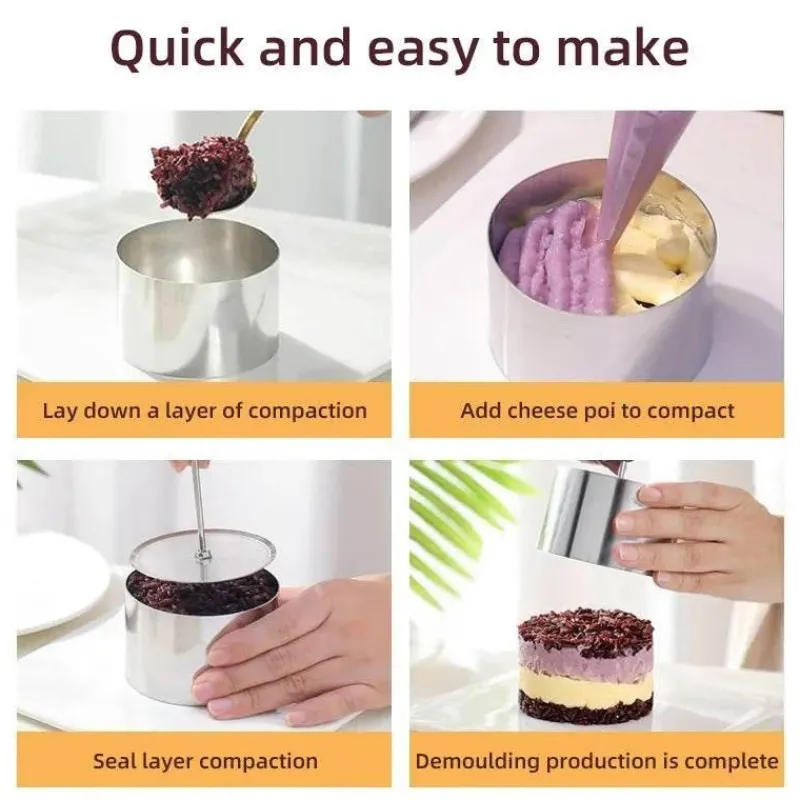 Quick and easy to make

Lay down a layer of compaction

Add cheese poi to compact

Seal layer compaction

Demoulding production is complete