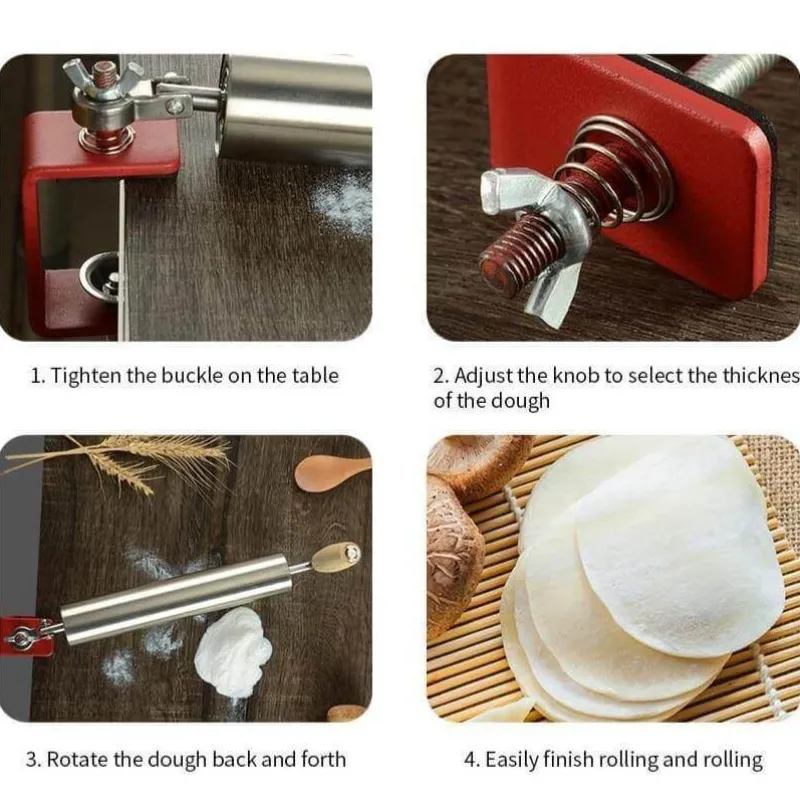 1. Tighten the buckle on the table

2. Adjust the knob to select the thicknes of the dough

3. Rotate the dough back and forth

4. Easily finish rolling and rolling