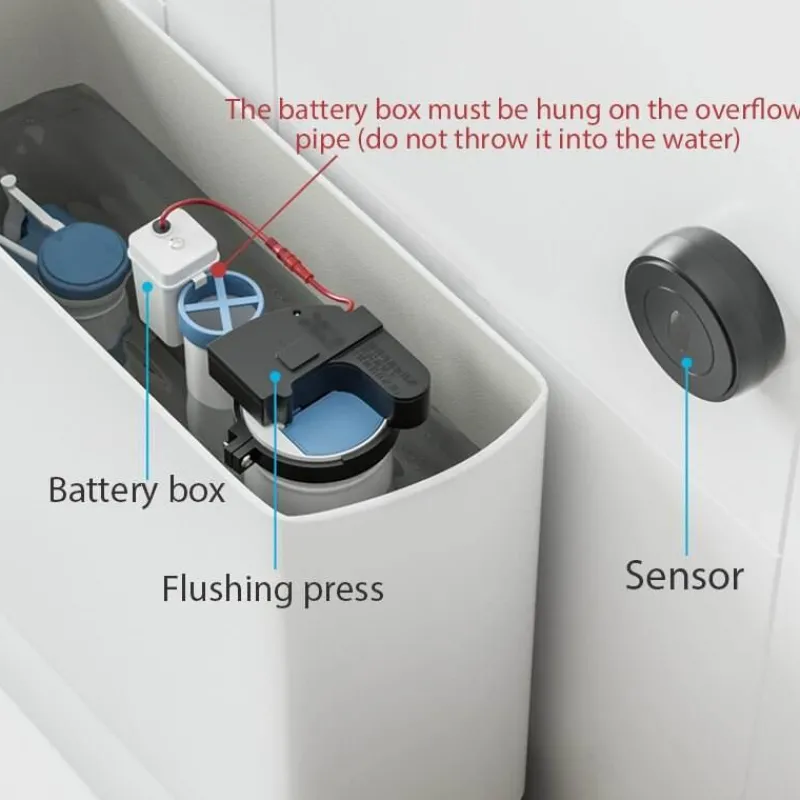 The battery box must be hung on the overflow pipe (do not throw it into the water)

Battery box

Flushing press

Sensor