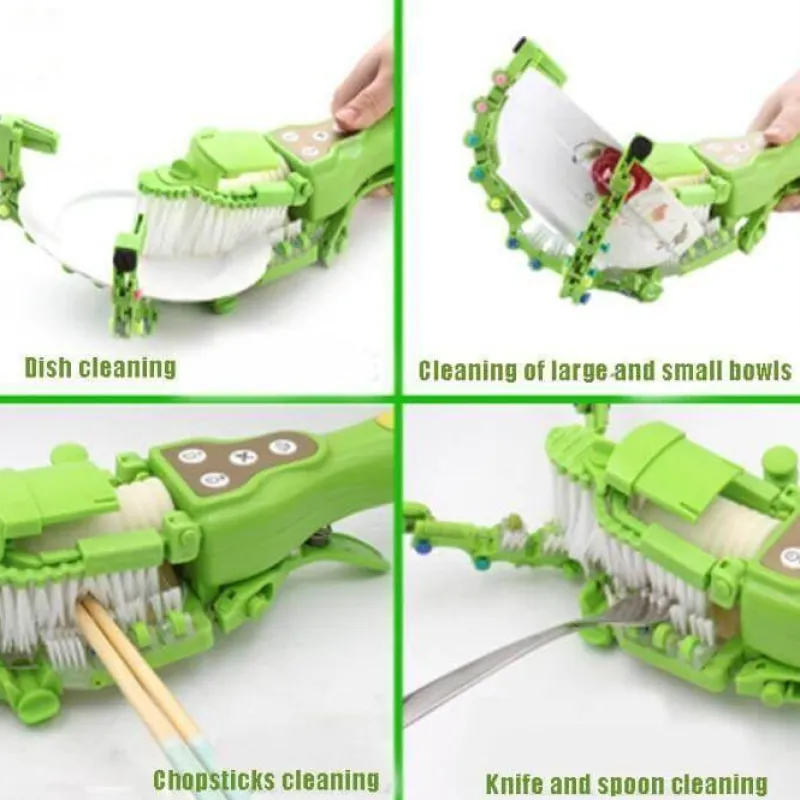 Dish cleaning

Cleaning of large and small bowls

Chopsticks cleaning

Knife and spoon cleaning