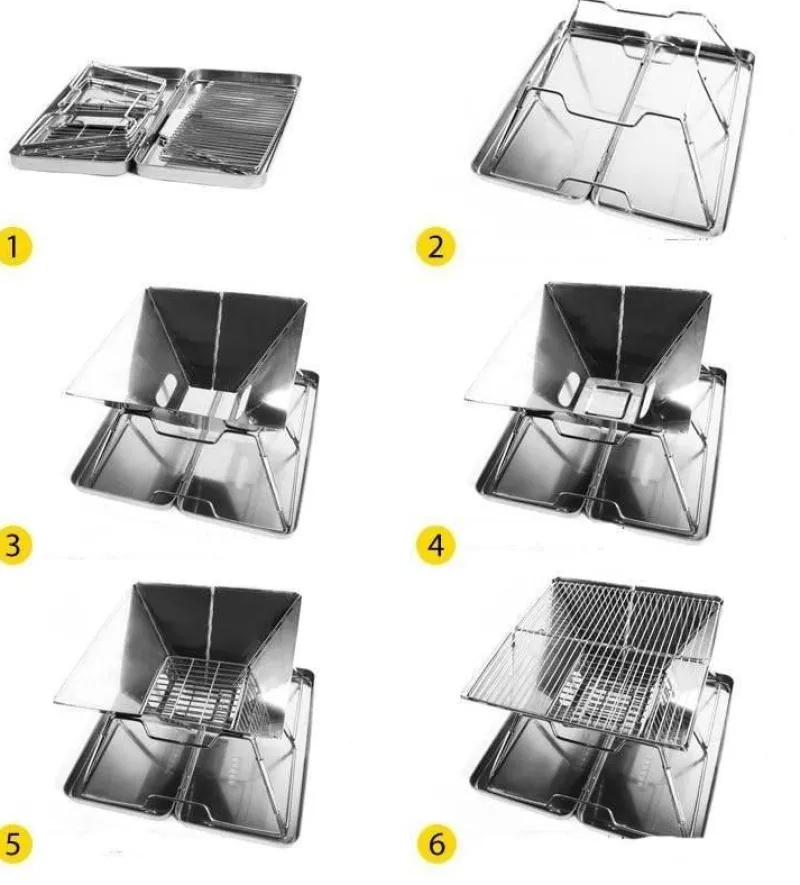 1
2
3
4
5
6