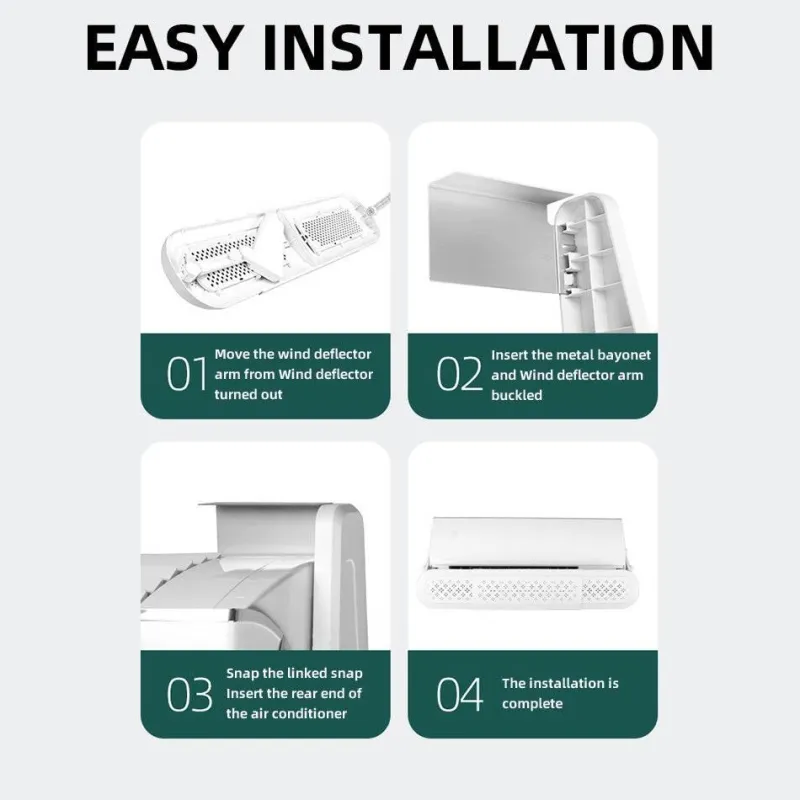 EASY INSTALLATION

01 Move the wind deflector arm from Wind deflector turned out

02 Insert the metal bayonet and Wind deflector arm buckled

03 Snap the linked snap Insert the rear end of the air conditioner

04 The installation is complete