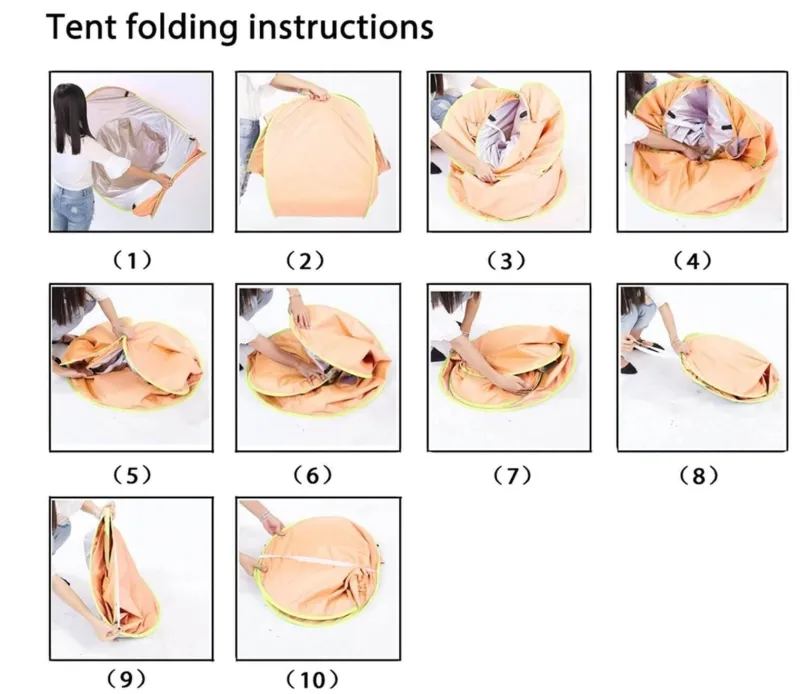 Tent folding instructions

（1）

（2）

（3）

（4）

（5）

（6）

（7）

（8）

（9）

（10）