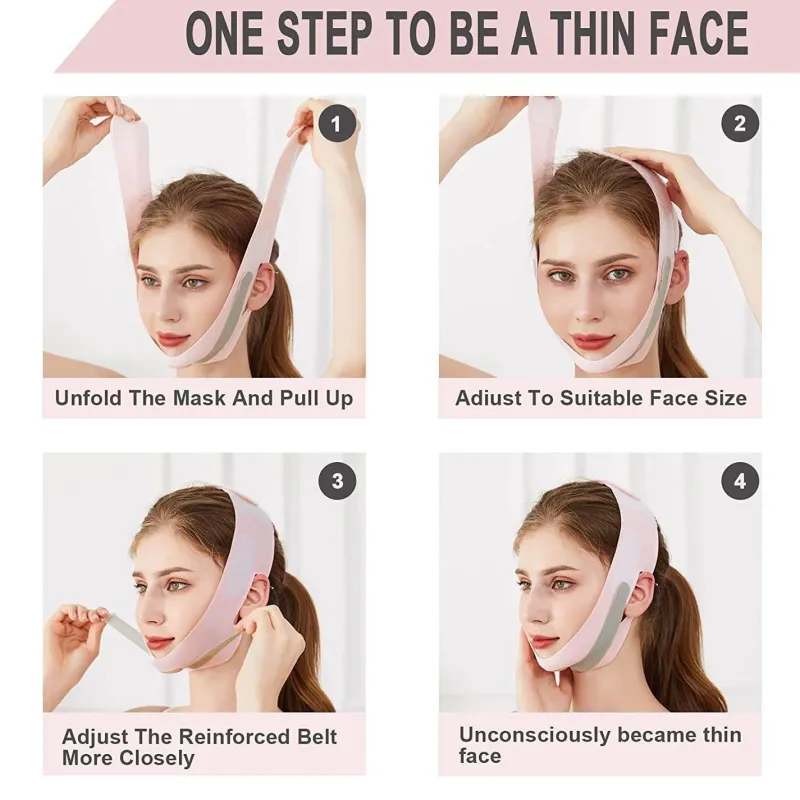 ONE STEP TO BE A THIN FACE

1

Unfold The Mask And Pull Up

2

Adiust To Suitable Face Size

3

Adjust The Reinforced Belt More Closely

4

Unconsciously became thin face