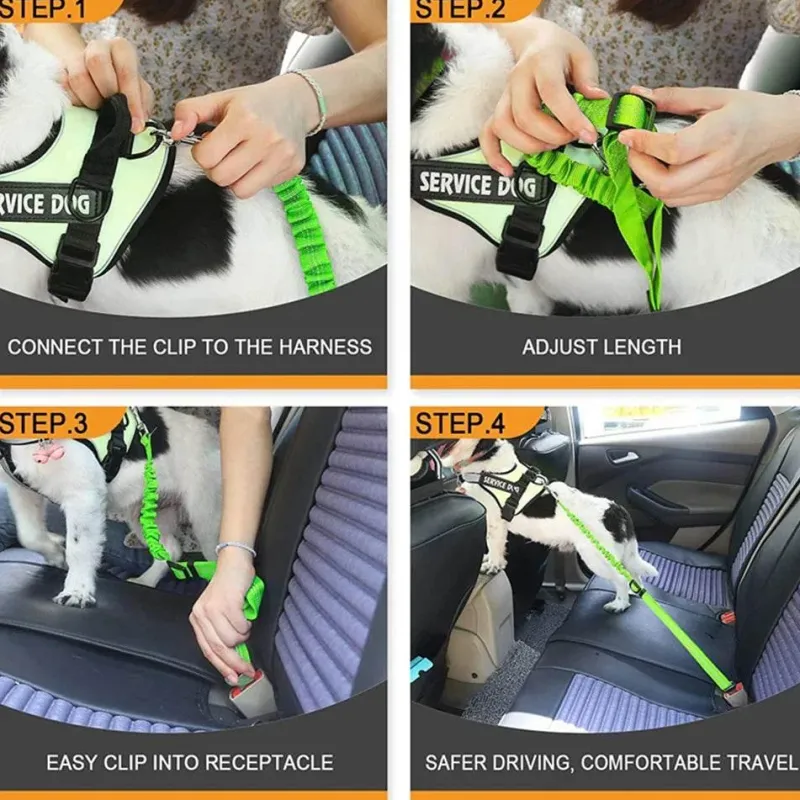 STEP.1

RVICE DOG

CONNECT THE CLIP TO THE HARNESS

STEP.2

SERVICE DOG

ADJUST LENGTH

STEP.3

EASY CLIP INTO RECEPTACLE

STEP.4

SERVICE DOG

SAFER DRIVING, COMFORTABLE TRAVEL