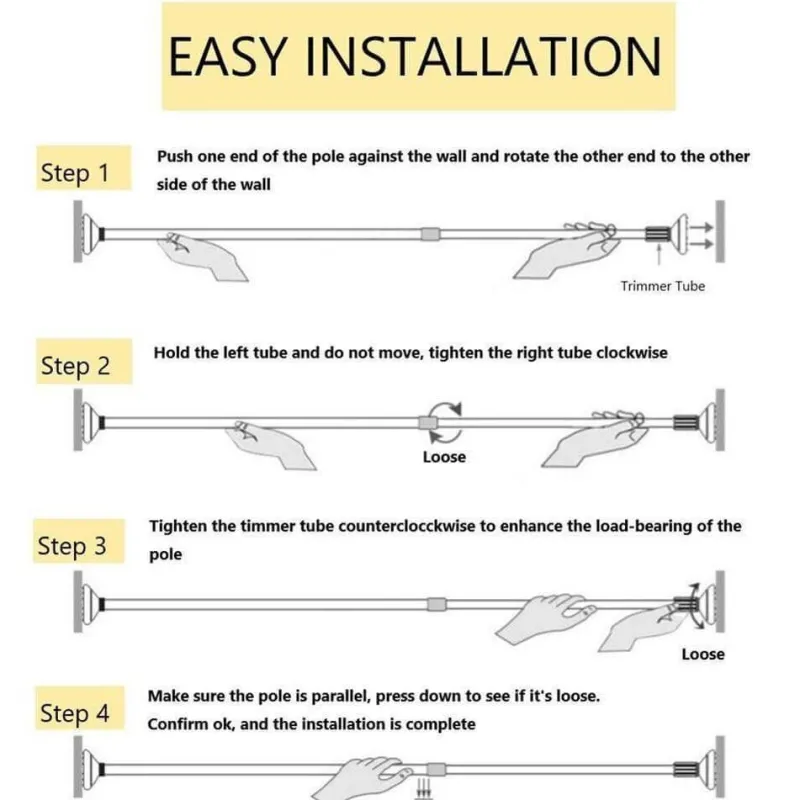 EASY INSTALLATION

Step 1

Push one end of the pole against the wall and rotate the other end to the other side of the wall

Trimmer Tube

Step 2

Hold the left tube and do not move, tighten the right tube clockwise

Loose

Step 3

Tighten the timmer tube counterclocckwise to enhance the load-bearing of the pole

Loose

Step 4

Make sure the pole is parallel, press down to see if it's loose.
Confirm ok, and the installation is complete