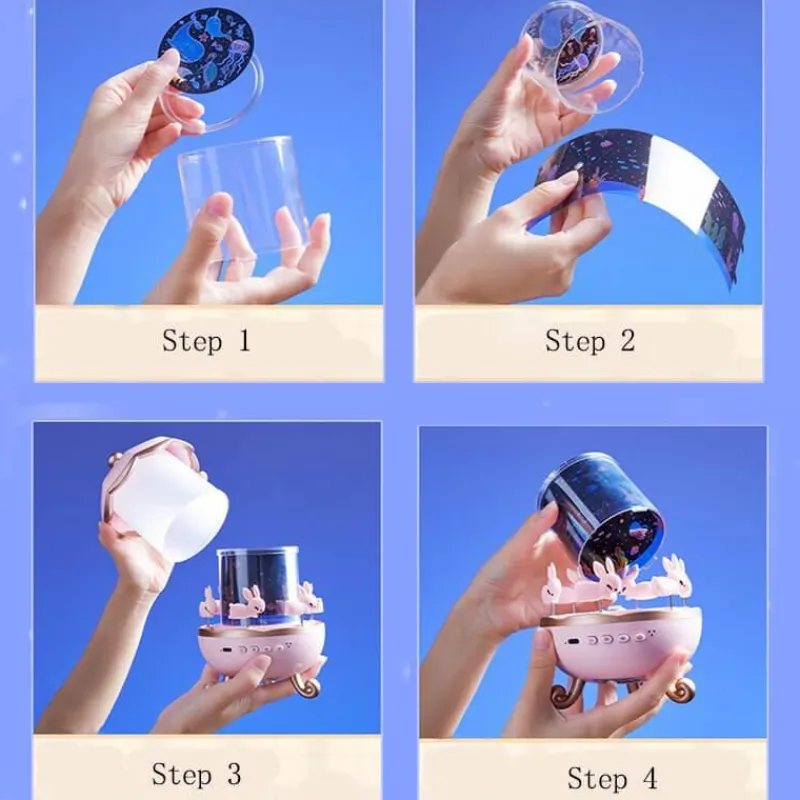 Step 1

Step 2

Step 3

Step 4