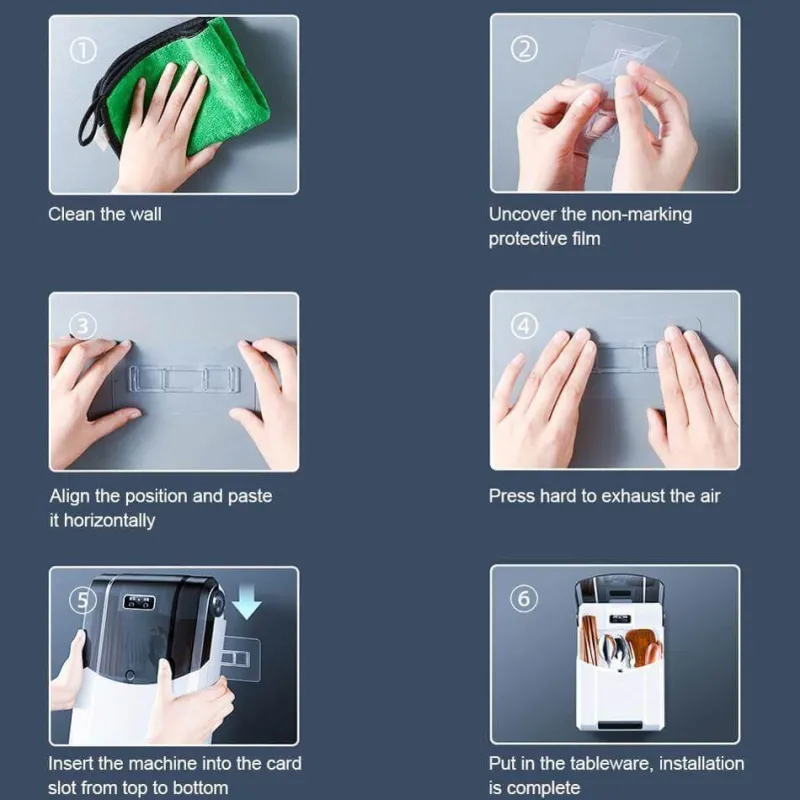 ①

Clean the wall

②

Uncover the non-marking protective film

③

Align the position and paste it horizontally

④

Press hard to exhaust the air

⑤

Insert the machine into the card slot from top to bottom

⑥

Put in the tableware, installation is complete