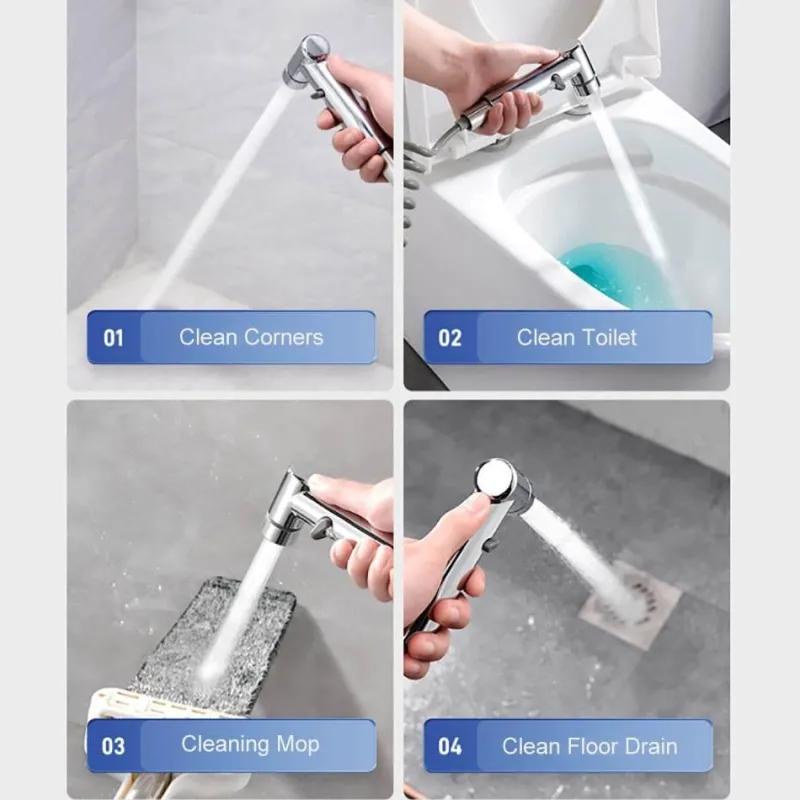 01 Clean Corners

02 Clean Toilet

03 Cleaning Mop

04 Clean Floor Drain