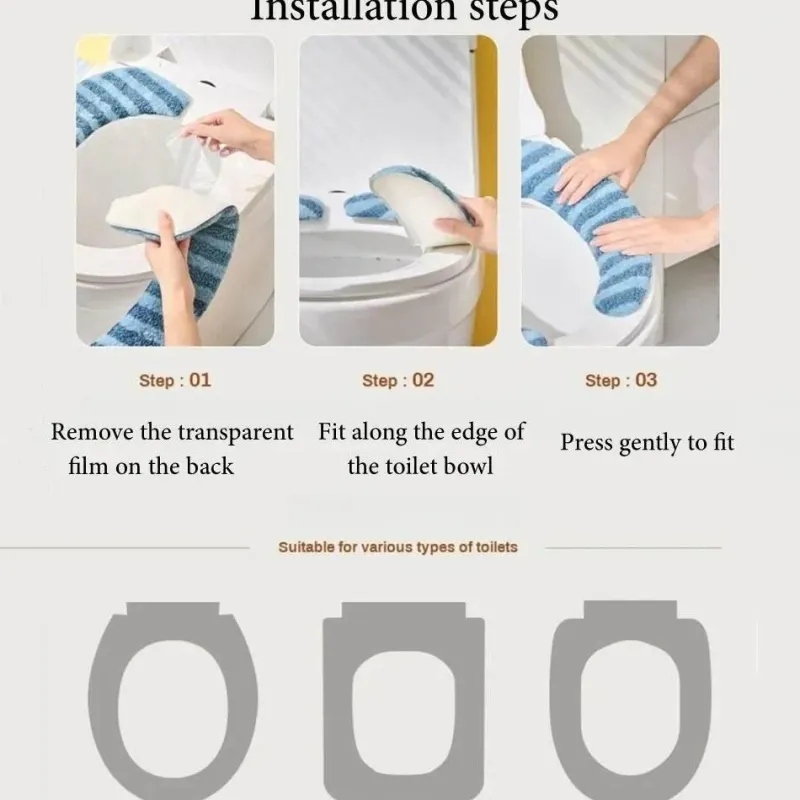 Installation steps

Step : 01

Remove the transparent film on the back

Step : 02

Fit along the edge of the toilet bowl

Step : 03

Press gently to fit

Suitable for various types of toilets