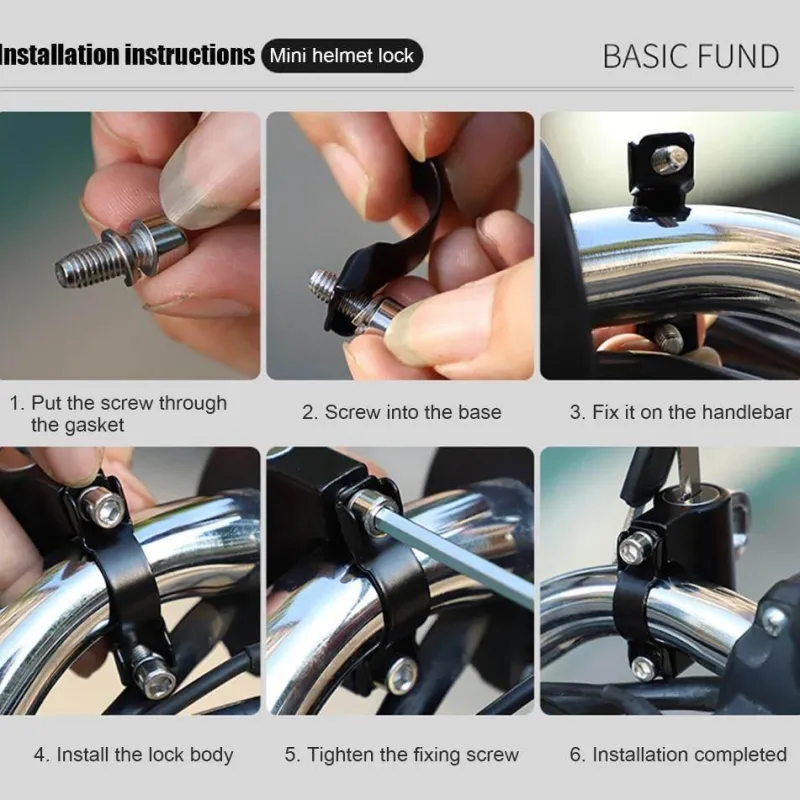 Installation instructions Mini helmet lock

BASIC FUND

1. Put the screw through the gasket

2. Screw into the base

3. Fix it on the handlebar

4. Install the lock body

5. Tighten the fixing screw

6. Installation completed