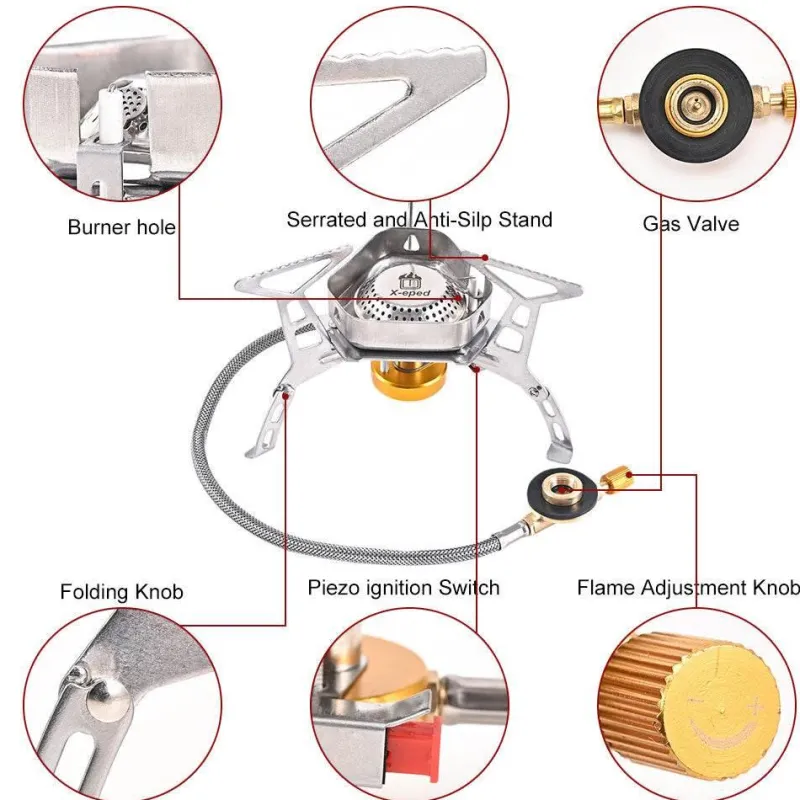 Burner hole

Serrated and Anti-Silp Stand

Gas Valve

X-eped

Folding Knob

Piezo ignition Switch

Flame Adjustment Knob