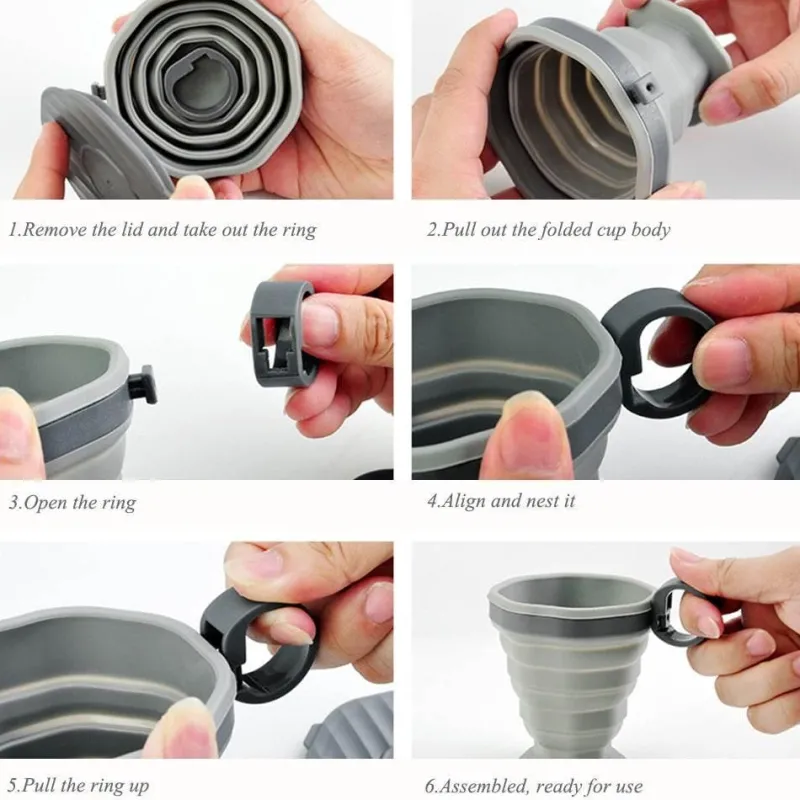 1.Remove the lid and take out the ring

2.Pull out the folded cup body

3.Open the ring

4.Align and nest it

5.Pull the ring up

6.Assembled, ready for use