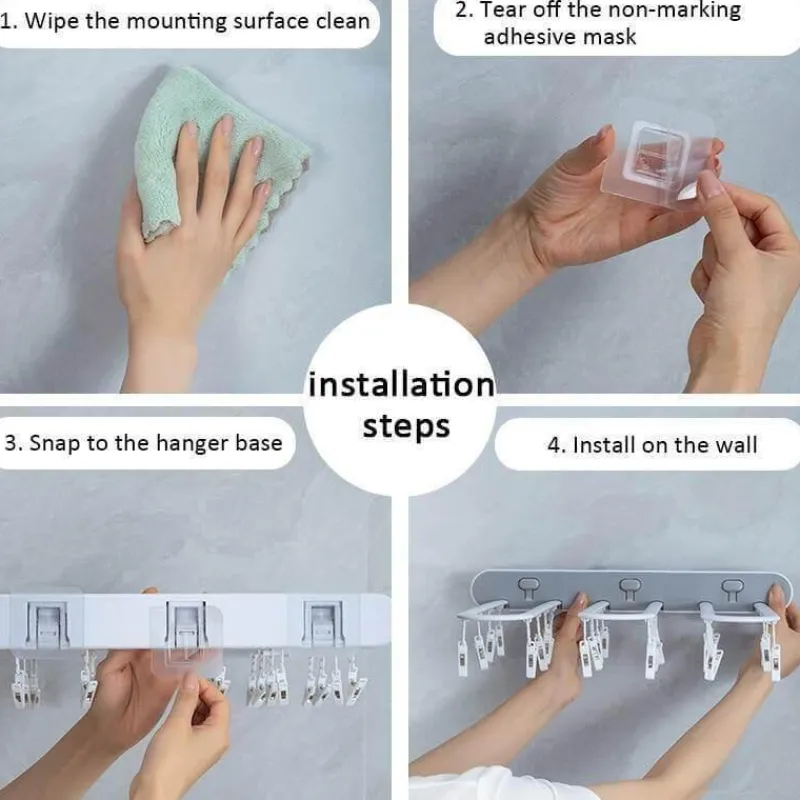 1. Wipe the mounting surface clean

2. Tear off the non-marking adhesive mask

installation steps

3. Snap to the hanger base

4. Install on the wall